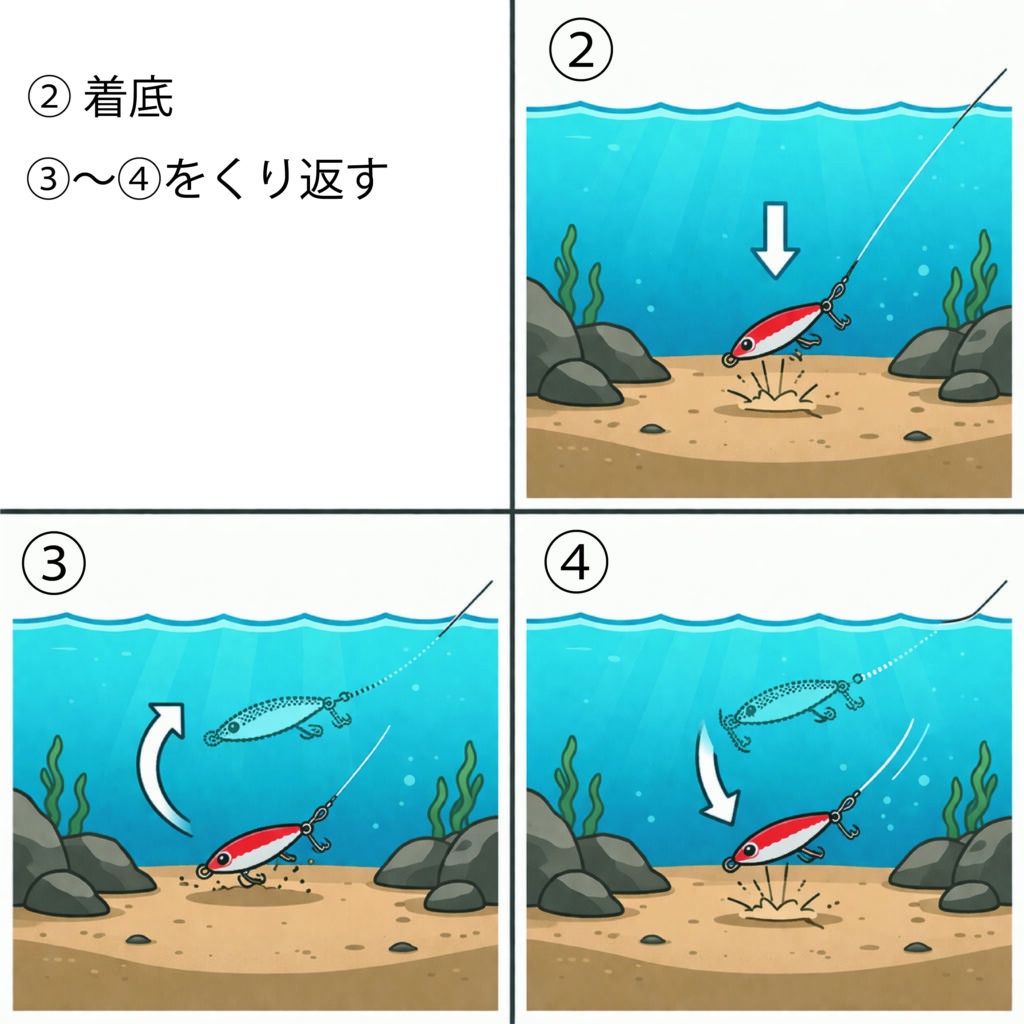 ② 着底

③〜④をくり返す

②

③

④